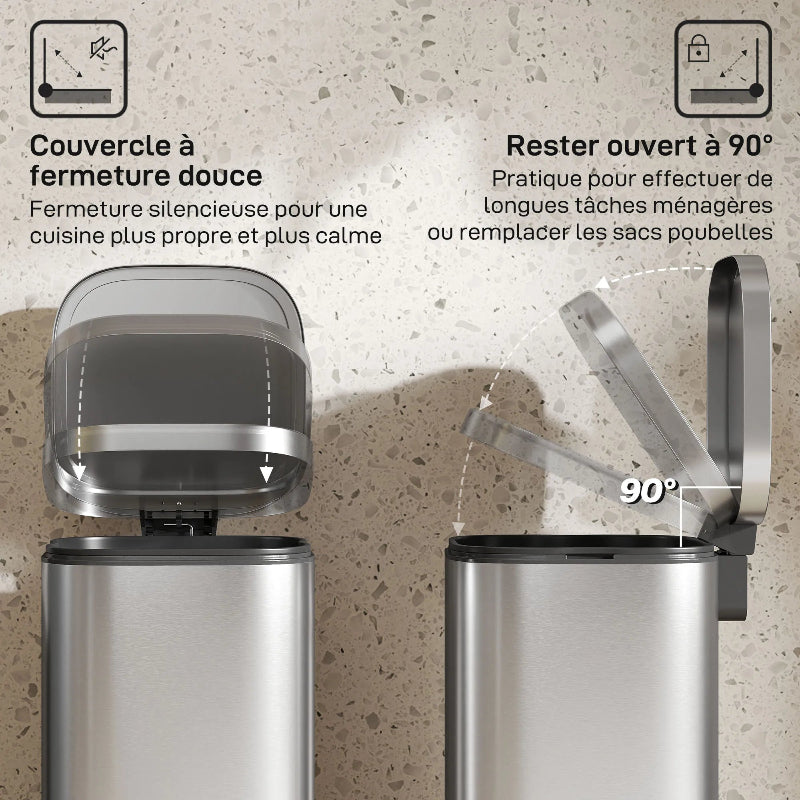 Couvercle à fermeture douce

Fermeture silencieuse pour une cuisine plus propre et plus calme

Rester ouvert à 90°

Pratique pour effectuer de longues tâches ménagères ou remplacer les sacs poubelles

90°